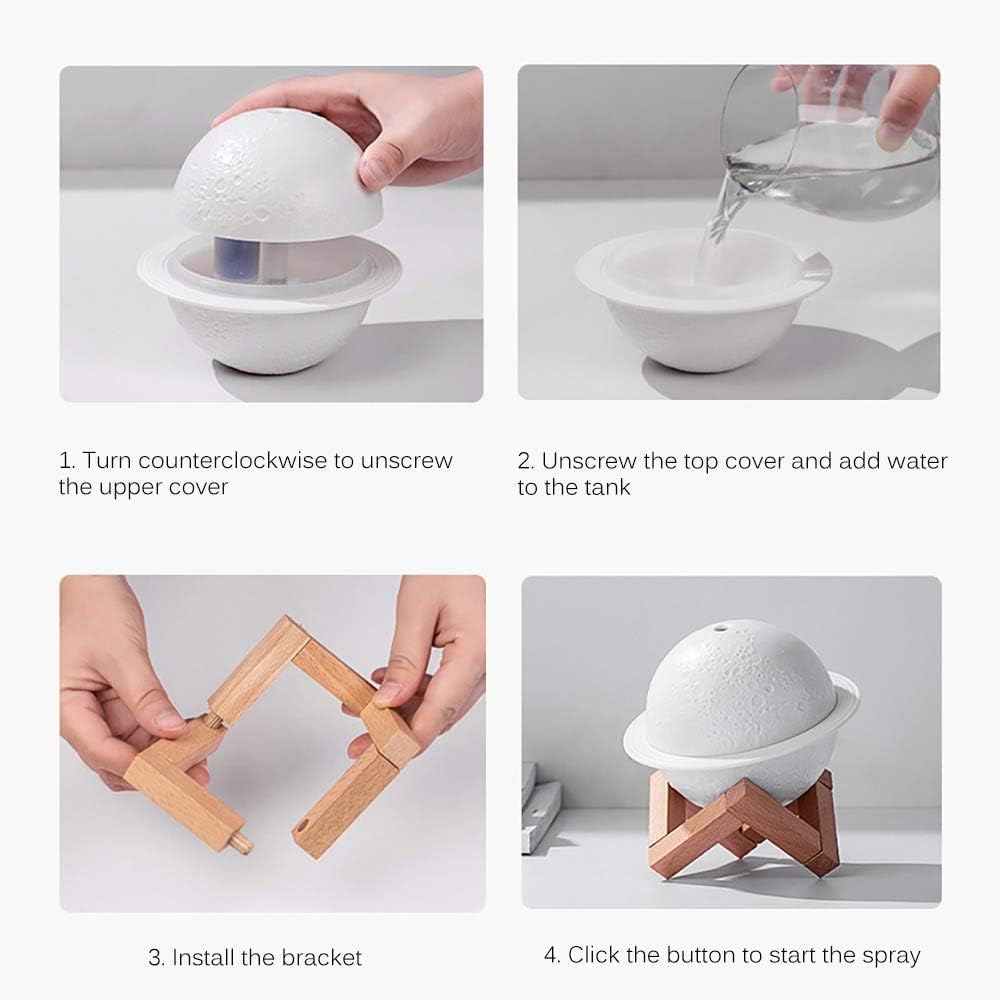 1. Turn counterclockwise to unscrew the upper cover

2. Unscrew the top cover and add water to the tank

3. Install the bracket

4. Click the button to start the spray